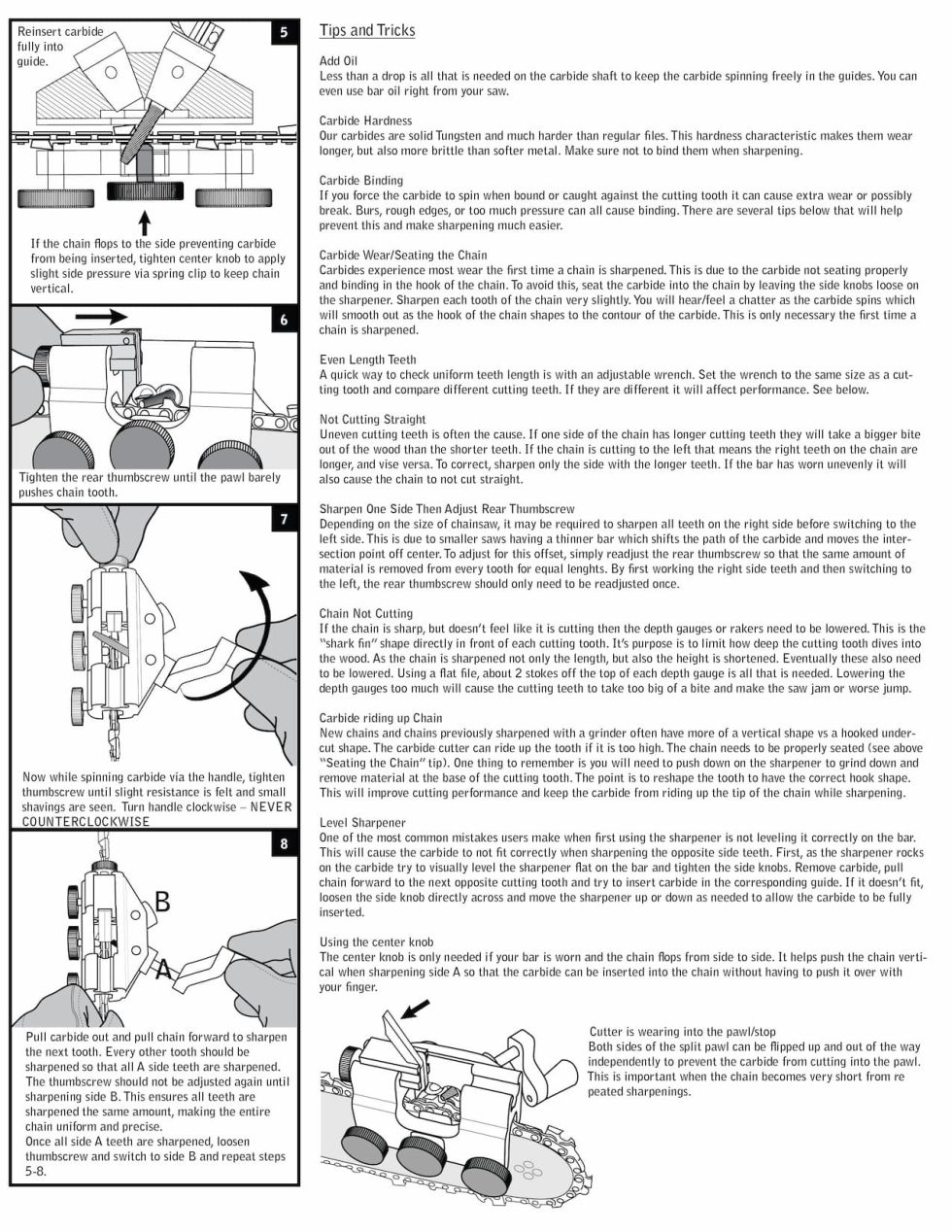 Reinsert carbide fully into guide.

5

If the chain flops to the side preventing carbide from being inserted, tighten center knob to apply slight side pressure via spring clip to keep chain vertical.

6

Tighten the rear thumbscrew until the pawl barely pushes chain tooth.

7

Now while spinning carbide via the handle, tighten thumbscrew until slight resistance is felt and small shavings are seen. Turn handle clockwise – NEVER COUNTERCLOCKWISE

8

B

A

Pull carbide out and pull chain forward to sharpen the next tooth. Every other tooth should be sharpened so that all A side teeth are sharpened. The thumbscrew should not be adjusted again until sharpening side B. This ensures all teeth are sharpened the same amount, making the entire chain uniform and precise.
Once all side A teeth are sharpened, loosen thumbscrew and switch to side B and repeat steps 5-8.

Tips and Tricks

Add Oil
Less than a drop is all that is needed on the carbide shaft to keep the carbide spinning freely in the guides. You can even use bar oil right from your saw.

Carbide Hardness
Our carbides are solid Tungsten and much harder than regular files. This hardness characteristic makes them wear longer, but also more brittle than softer metal. Make sure not to bind them when sharpening.

Carbide Binding
If you force the carbide to spin when bound or caught against the cutting tooth it can cause extra wear or possibly break. Burs, rough edges, or too much pressure can all cause binding. There are several tips below that will help prevent this and make sharpening much easier.

Carbide Wear/Seating the Chain
Carbides experience most wear the first time a chain is sharpened. This is due to the carbide not seating properly and binding in the hook of the chain. To avoid this, seat the carbide into the chain by leaving the side knobs loose on the sharpener. Sharpen each tooth of the chain very slightly. You will hear/feel a chatter as the carbide spins which will smooth out as the hook of the chain shapes to the contour of the carbide. This is only necessary the first time a chain is sharpened.

Even Length Teeth
A quick way to check uniform teeth length is with an adjustable wrench. Set the wrench to the same size as a cutting tooth and compare different cutting teeth. If they are different it will affect performance. See below.

Not Cutting Straight
Uneven cutting teeth is often the cause. If one side of the chain has longer cutting teeth they will take a bigger bite out of the wood than the shorter teeth. If the chain is cutting to the left that means the right teeth on the chain are longer, and vise versa. To correct, sharpen only the side with the longer teeth. If the bar has worn unevenly it will also cause the chain to not cut straight.

Sharpen One Side Then Adjust Rear Thumbscrew
Depending on the size of chainsaw, it may be required to sharpen all teeth on the right side before switching to the left side. This is due to smaller saws having a thinner bar which shifts the path of the carbide and moves the intersection point off center. To adjust for this offset, simply readjust the rear thumbscrew so that the same amount of material is removed from every tooth for equal lenghts. By first working the right side teeth and then switching to the left, the rear thumbscrew should only need to be readjusted once.

Chain Not Cutting
If the chain is sharp, but doesn't feel like it is cutting then the depth gauges or rakers need to be lowered. This is the "shark fin" shape directly in front of each cutting tooth. It's purpose is to limit how deep the cutting tooth dives into the wood. As the chain is sharpened not only the length, but also the height is shortened. Eventually these also need to be lowered. Using a flat file, about 2 stokes off the top of each depth gauge is all that is needed. Lowering the depth gauges too much will cause the cutting teeth to take too big of a bite and make the saw jam or worse jump.

Carbide riding up Chain
New chains and chains previously sharpened with a grinder often have more of a vertical shape vs a hooked undercut shape. The carbide cutter can ride up the tooth if it is too high. The chain needs to be properly seated (see above "Seating the Chain" tip). One thing to remember is you will need to push down on the sharpener to grind down and remove material at the base of the cutting tooth. The point is to reshape the tooth to have the correct hook shape. This will improve cutting performance and keep the carbide from riding up the tip of the chain while sharpening.

Level Sharpener
One of the most common mistakes users make when first using the sharpener is not leveling it correctly on the bar. This will cause the carbide to not fit correctly when sharpening the opposite side teeth. First, as the sharpener rocks on the carbide try to visually level the sharpener flat on the bar and tighten the side knobs. Remove carbide, pull chain forward to the next opposite cutting tooth and try to insert carbide in the corresponding guide. If it doesn't fit, loosen the side knob directly across and move the sharpener up or down as needed to allow the carbide to be fully inserted.

Using the center knob
The center knob is only needed if your bar is worn and the chain flops from side to side. It helps push the chain vertical when sharpening side A so that the carbide can be inserted into the chain without having to push it over with your finger.

Cutter is wearing into the pawl/stop
Both sides of the split pawl can be flipped up and out of the way independently to prevent the carbide from cutting into the pawl. This is important when the chain becomes very short from re peated sharpenings.